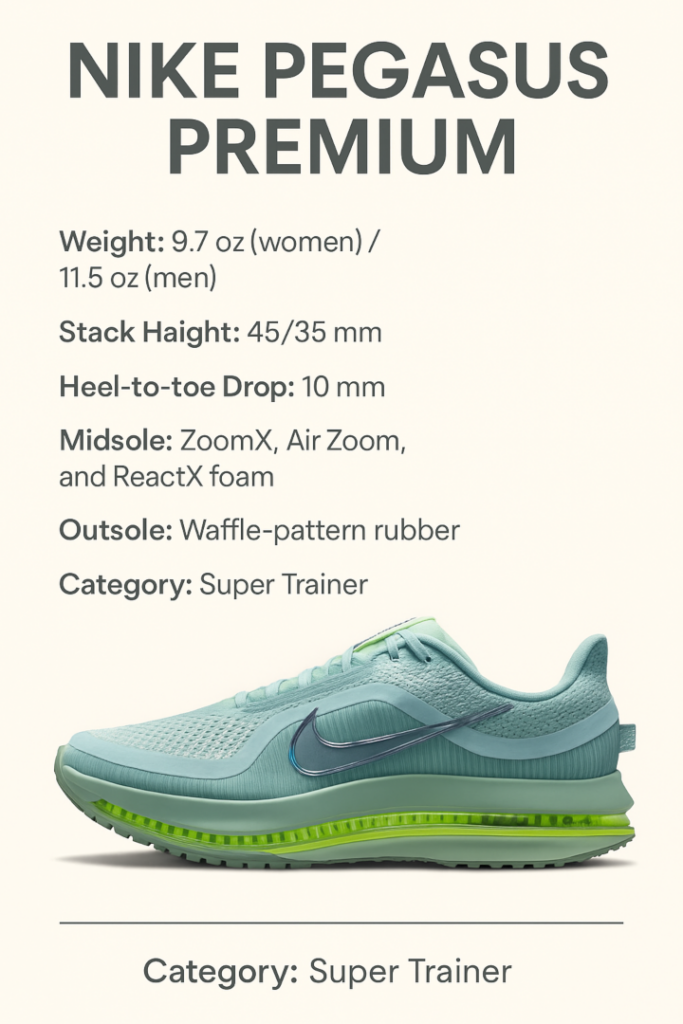 NIKE PEGASUS PREMIUM

Weight: 9.7 oz (women) / 11.5 oz (men)

Stack Haight: 45/35 mm

Heel-to-toe Drop: 10 mm

Midsole: ZoomX, Air Zoom, and ReactX foam

Outsole: Waffle-pattern rubber

Category: Super Trainer

Category: Super Trainer