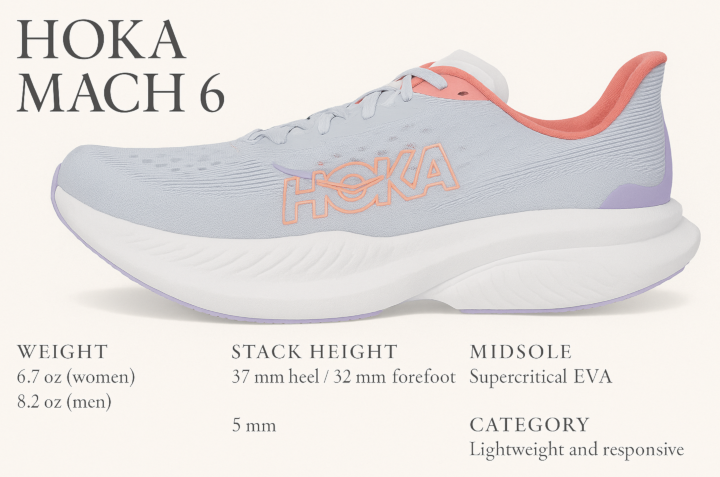 HOKA
MACH 6

HOKA

WEIGHT
6.7 oz (women)
8.2 oz (men)

STACK HEIGHT
37 mm heel / 32 mm forefoot

5 mm

MIDSOLE
Supercritical EVA

CATEGORY
Lightweight and responsive