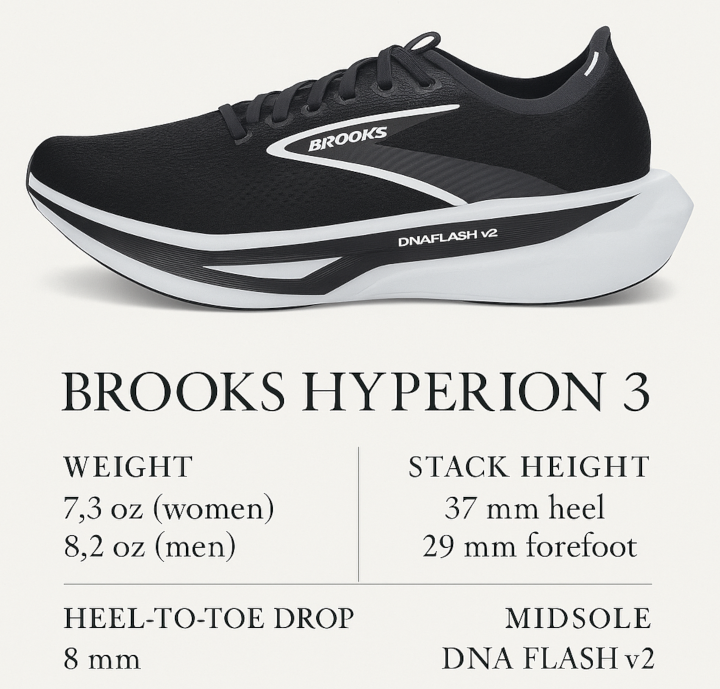 BROOKS

DNAFLASH v2

BROOKS HYPERION 3

WEIGHT
7,3 oz (women)
8,2 oz (men)

STACK HEIGHT
37 mm heel
29 mm forefoot

HEEL-TO-TOE DROP
8 mm

MIDSOLE
DNA FLASH v2